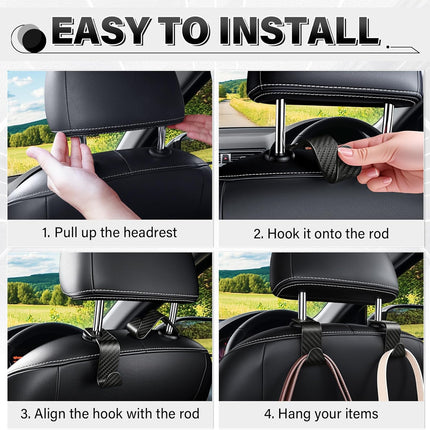 EASY TO INSTALL

1. Pull up the headrest

2. Hook it onto the rod

3. Align the hook with the rod

4. Hang your items