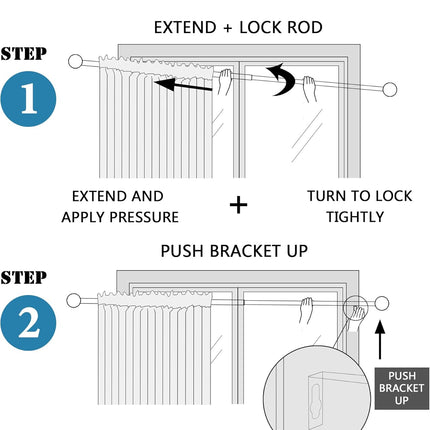 EXTEND + LOCK ROD

STEP
1

EXTEND AND APPLY PRESSURE

+

TURN TO LOCK TIGHTLY

PUSH BRACKET UP

STEP
2

PUSH BRACKET UP