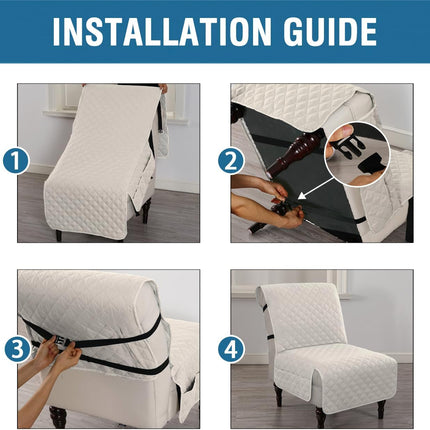 INSTALLATION GUIDE

1

2

3

4