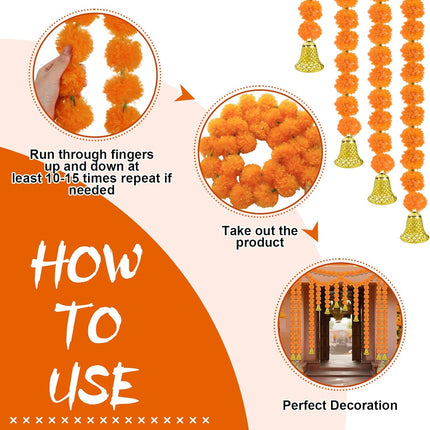 Run through fingers up and down at least 10-15 times repeat if needed

Take out the product

HOW TO USE

Perfect Decoration