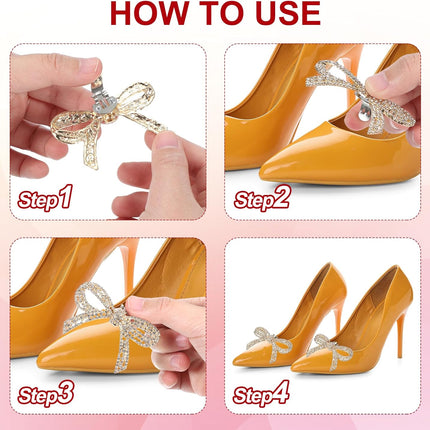 HOW TO USE

Step1

Step2

Step3

Step4