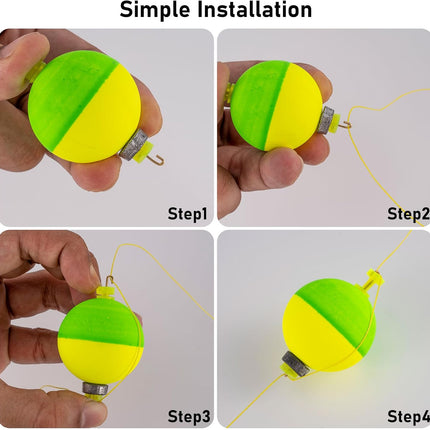 Simple Installation

Step1

Step2

Step3

Step4