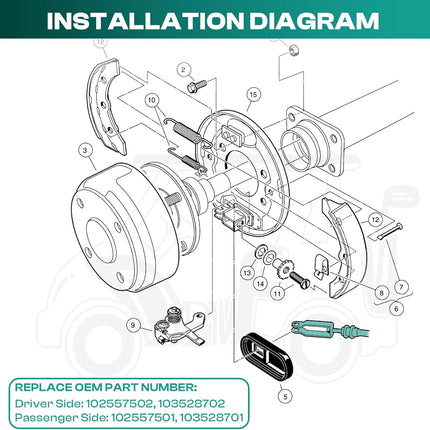 INSTALLATION DIAGRAM

12
2
10
15
3
12
13
14
11
8
7
6
9
5

REPLACE OEM PART NUMBER:
Driver Side: 102557502, 103528702
Passenger Side: 102557501, 103528701