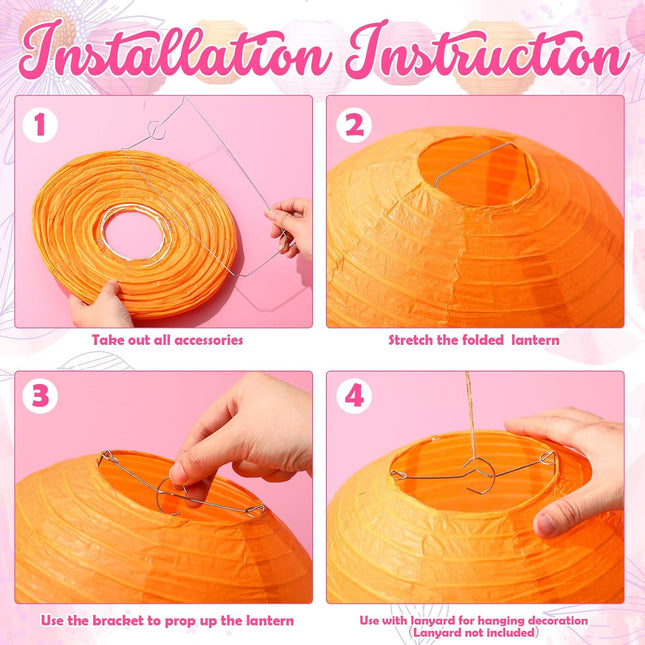 Installation Instruction

1

Take out all accessories

2

Stretch the folded lantern

3

Use the bracket to prop up the lantern

4

Use with lanyard for hanging decoration
(Lanyard not included)