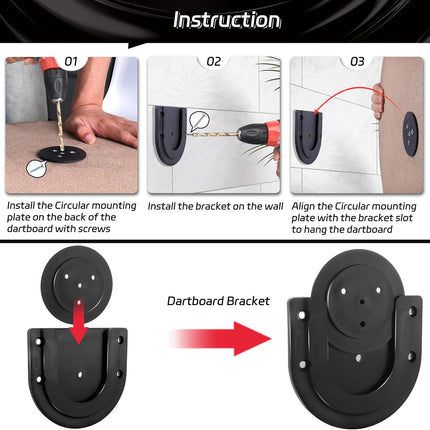 Instruction

01

Install the Circular mounting plate on the back of the dartboard with screws

02

Install the bracket on the wall

03

Align the Circular mounting plate with the bracket slot to hang the dartboard

Dartboard Bracket