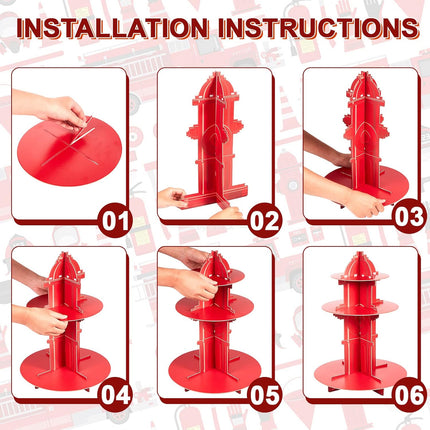 INSTALLATION INSTRUCTIONS

01

02

03

04

05

06