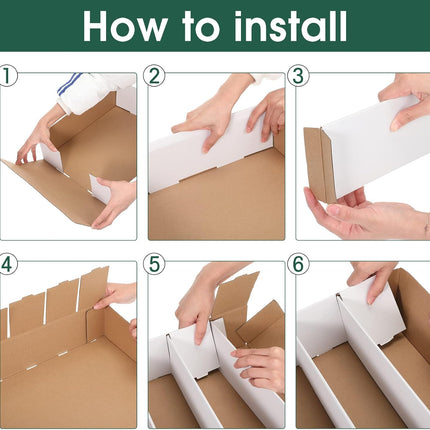 How to install

1

2

3

4

5

6