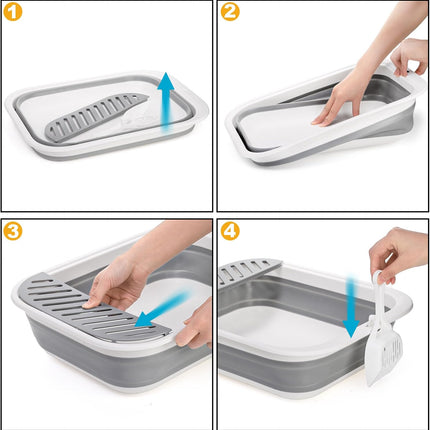 1
2
3
4