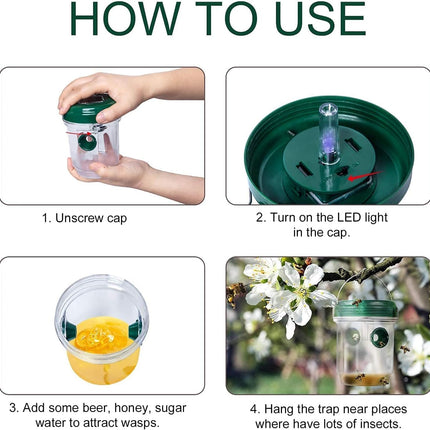 HOW TO USE

1. Unscrew cap

2. Turn on the LED light in the cap.

3. Add some beer, honey, sugar water to attract wasps.

4. Hang the trap near places where have lots of insects.