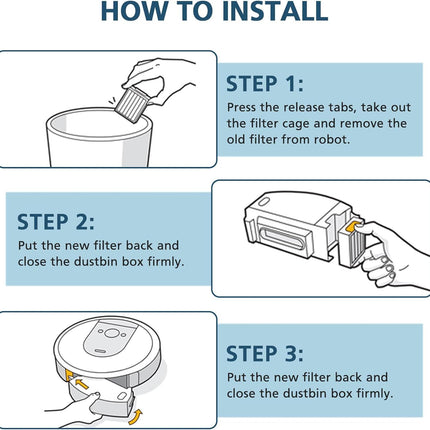 HOW TO INSTALL

STEP 1:
Press the release tabs, take out the filter cage and remove the old filter from robot.

STEP 2:
Put the new filter back and close the dustbin box firmly.

STEP 3:
Put the new filter back and close the dustbin box firmly.