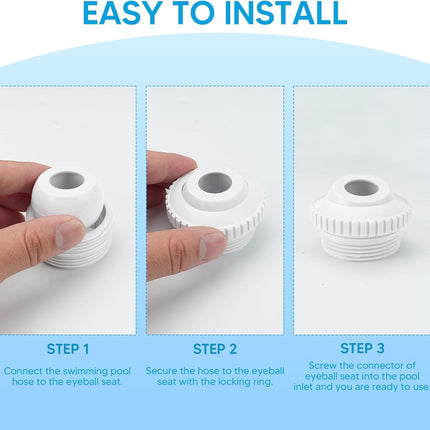 EASY TO INSTALL

STEP 1

Connect the swimming pool hose to the eyeball seat.

STEP 2

Secure the hose to the eyeball seat with the locking ring.

STEP 3

Screw the connector of eyeball seat into the pool inlet and you are ready to use.