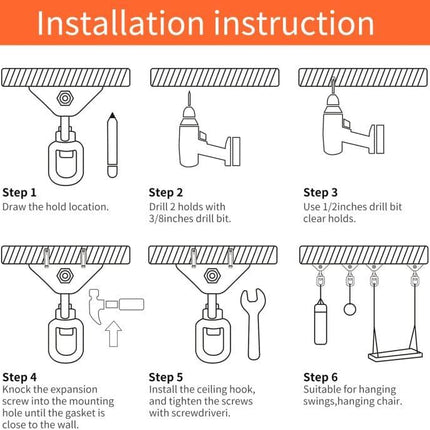 Installation instruction

Step 1
Draw the hold location.

Step 2
Drill 2 holds with 3/8inches drill bit.

Step 3
Use 1/2inches drill bit clear holds.

Step 4
Knock the expansion screw into the mounting hole until the gasket is close to the wall.

Step 5
Install the ceiling hook, and tighten the screws with screwdriveri.

Step 6
Suitable for hanging swings,hanging chair.