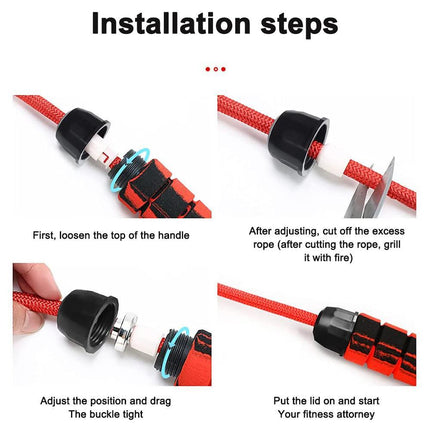 Installation steps

First, loosen the top of the handle

After adjusting, cut off the excess rope (after cutting the rope, grill it with fire)

Adjust the position and drag The buckle tight

Put the lid on and start Your fitness attorney