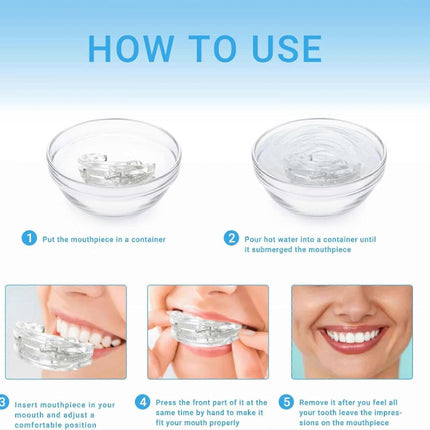 HOW TO USE

1 Put the mouthpiece in a container

2 Pour hot water into a container until it submerged the mouthpiece

3 Insert mouthpiece in your moouth and adjust a comfortable position

4 Press the front part of it at the same time by hand to make it fit your mouth properly

5 Remove it after you feel all your tooth leave the impressions on the mouthpiece