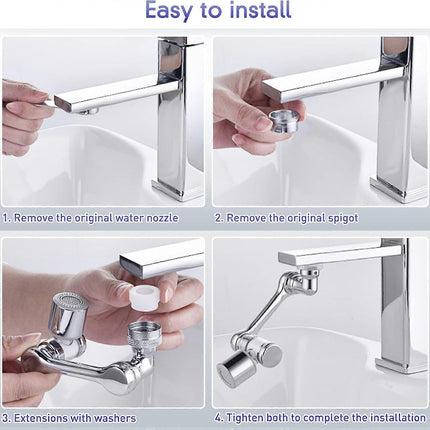 Easy to install

1. Remove the original water nozzle

2. Remove the original spigot

3. Extensions with washers

4. Tighten both to complete the installation