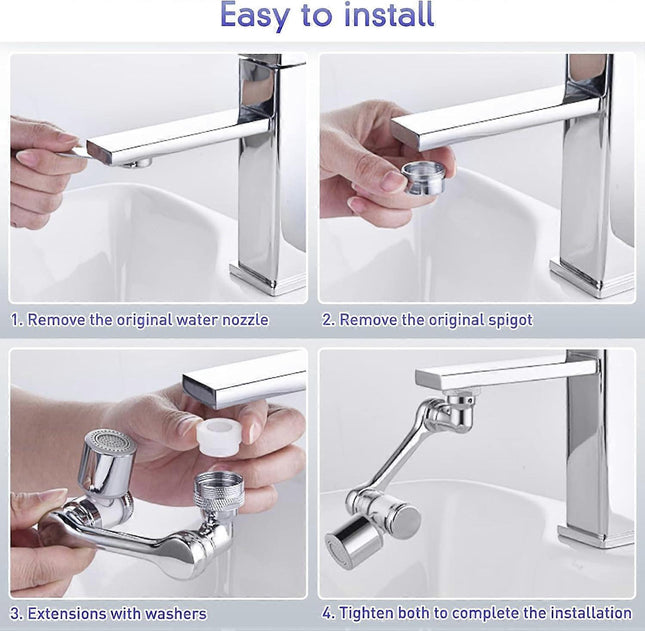 Easy to install

1. Remove the original water nozzle

2. Remove the original spigot

3. Extensions with washers

4. Tighten both to complete the installation