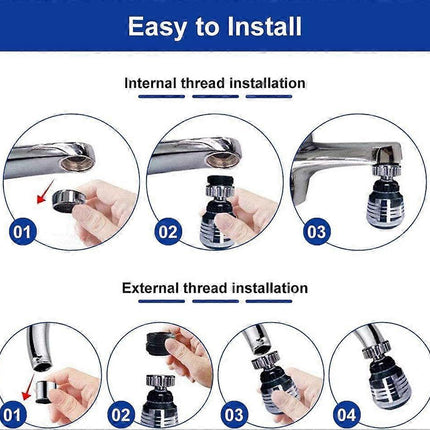 Easy to Install

Internal thread installation

01

02

03

External thread installation

01

02

03

04