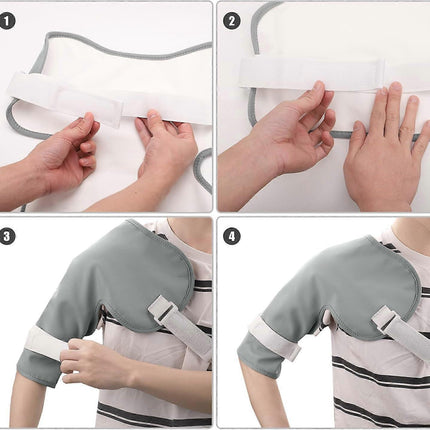 1

2

3

4