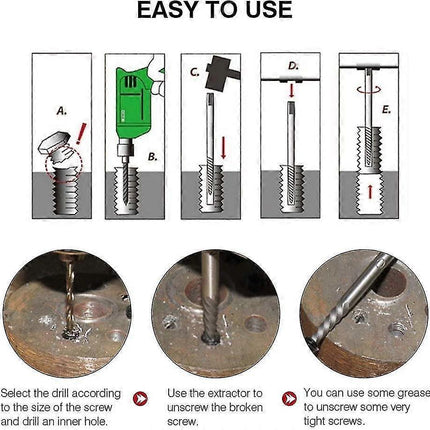 EASY TO USE

A.

B.

C.

D.

E.

Select the drill according to the size of the screw and drill an inner hole.

Use the extractor to unscrew the broken screw.

You can use some grease to unscrew some very tight screws.