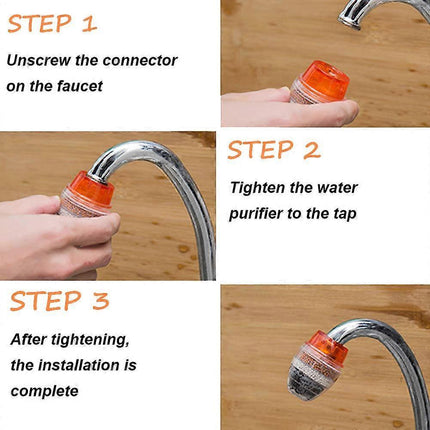 STEP 1

Unscrew the connector on the faucet

STEP 2

Tighten the water purifier to the tap

STEP 3

After tightening, the installation is complete