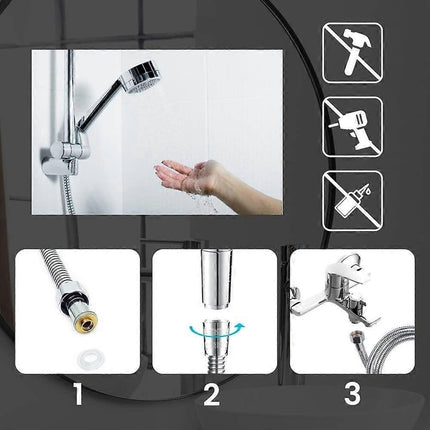 1

2

3