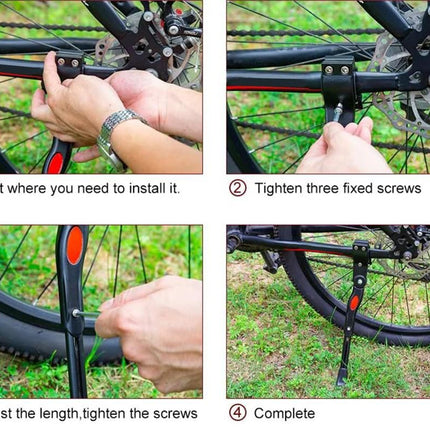 t where you need to install it.

② Tighten three fixed screws

st the length,tighten the screws

④ Complete