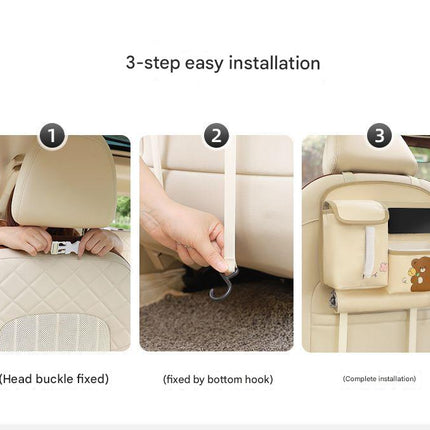 3-step easy installation

1

2

3

(Head buckle fixed)

(fixed by bottom hook)

(Complete installation)