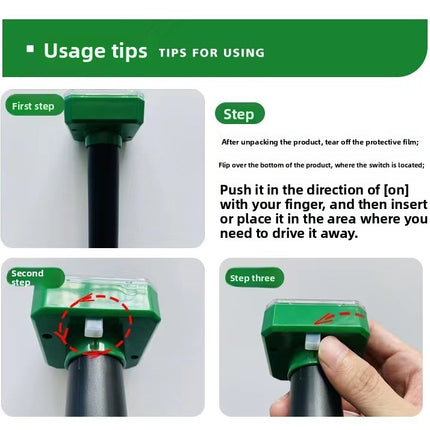 Usage tips TIPS FOR USING

First step

Step

After unpacking the product, tear off the protective film;

Flip over the bottom of the product, where the switch is located;

Push it in the direction of [on] with your finger, and then insert or place it in the area where you need to drive it away.

Second step

Step three