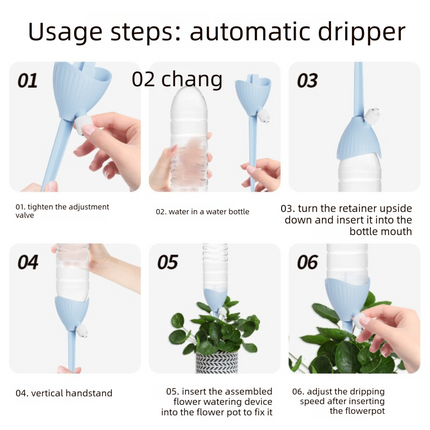 Usage steps: automatic dripper

01

02 chang

03

01. tighten the adjustment valve

02. water in a water bottle

03. turn the retainer upside down and insert it into the bottle mouth

04

05

06

04. vertical handstand

05. insert the assembled flower watering device into the flower pot to fix it

06. adjust the dripping speed after inserting the flowerpot