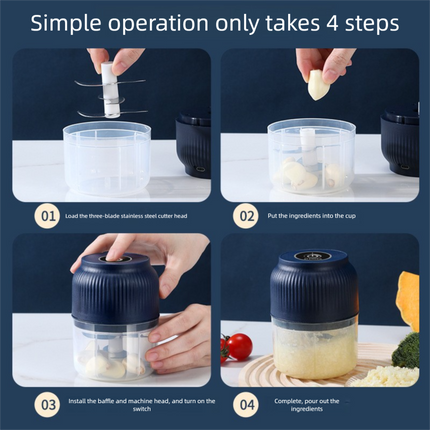 Simple operation only takes 4 steps

01 Load the three-blade stainless steel cutter head

02 Put the ingredients into the cup

03 Install the baffle and machine head, and turn on the switch

04 Complete, pour out the ingredients