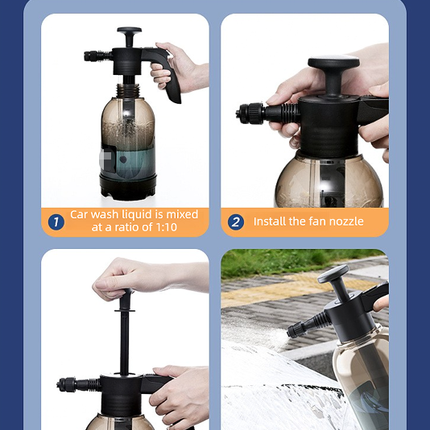 1 Car wash liquid is mixed at a ratio of 1:10

2 Install the fan nozzle