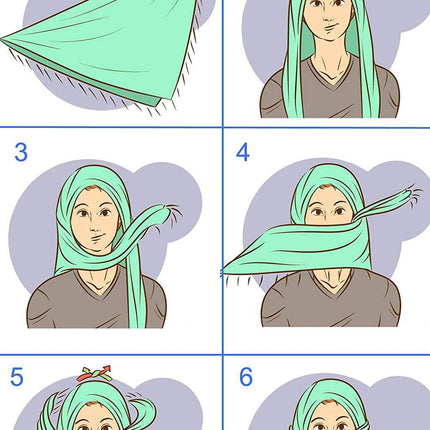 3

4

5

6