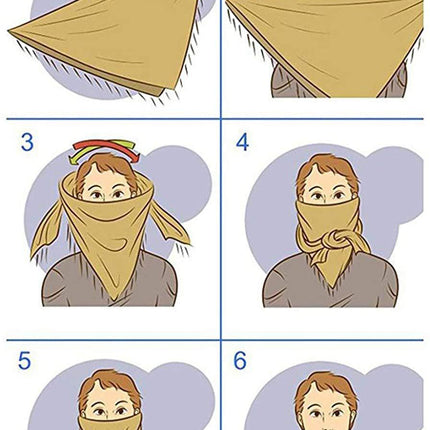 3

4

5

6