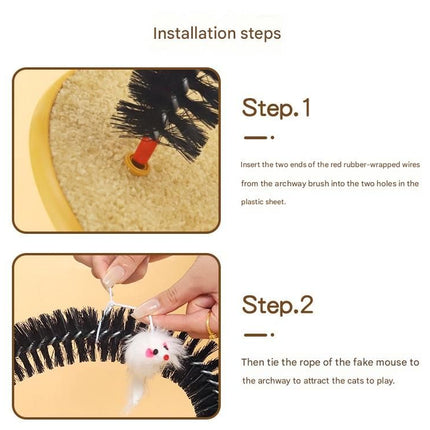 Installation steps

Step.1

Insert the two ends of the red rubber-wrapped wires from the archway brush into the two holes in the plastic sheet.

Step.2

Then tie the rope of the fake mouse to the archway to attract the cats to play.