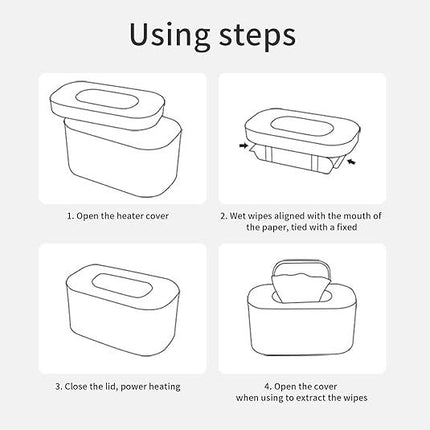 Using steps

1. Open the heater cover

2. Wet wipes aligned with the mouth of the paper, tied with a fixed

3. Close the lid, power heating

4. Open the cover when using to extract the wipes