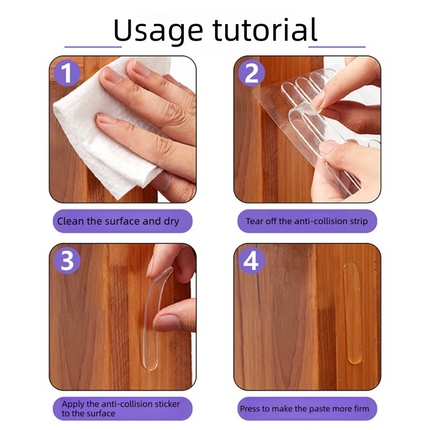 Usage tutorial

1

Clean the surface and dry

2

Tear off the anti-collision strip

3

Apply the anti-collision sticker to the surface

4

Press to make the paste more firm