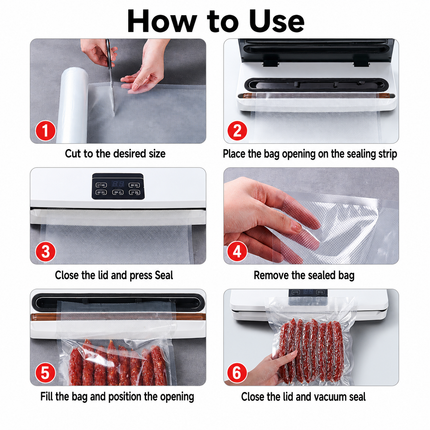 How to Use

1
Cut to the desired size

2
Place the bag opening on the sealing strip

3
Close the lid and press Seal

4
Remove the sealed bag

5
Fill the bag and position the opening

6
Close the lid and vacuum seal