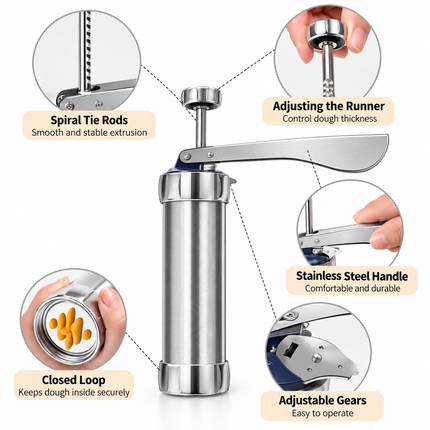 Spiral Tie Rods
Smooth and stable extrusion

Adjusting the Runner
Control dough thickness

Stainless Steel Handle
Comfortable and durable

Closed Loop
Keeps dough inside securely

Adjustable Gears
Easy to operate