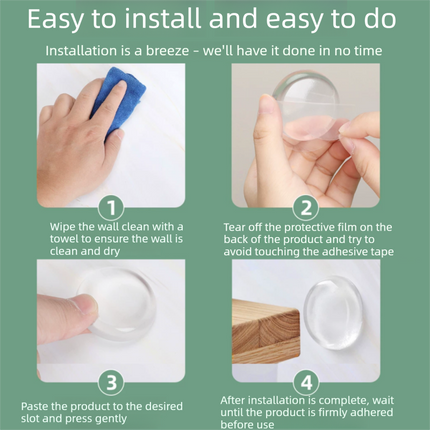 Easy to install and easy to do

Installation is a breeze - we'll have it done in no time

1

Wipe the wall clean with a towel to ensure the wall is clean and dry

2

Tear off the protective film on the back of the product and try to avoid touching the adhesive tape

3

Paste the product to the desired slot and press gently

4

After installation is complete, wait until the product is firmly adhered before use