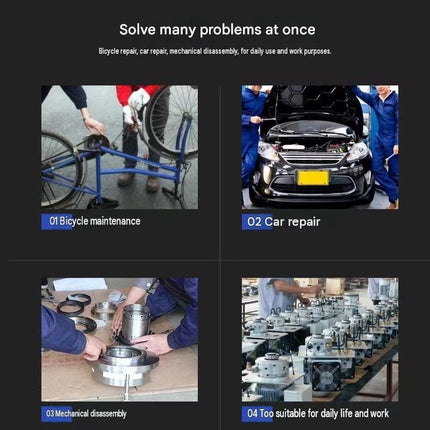 Solve many problems at once

Bicycle repair, car repair, mechanical disassembly, for daily use and work purposes.

01 Bicycle maintenance

02 Car repair

03 Mechanical disassembly

04 Too suitable for daily life and work