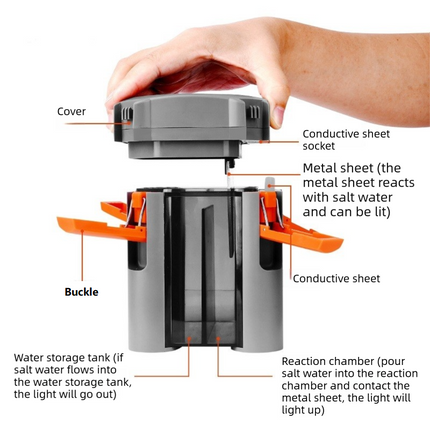 Cover

Conductive sheet socket

Metal sheet (the metal sheet reacts with salt water and can be lit)

Conductive sheet

Buckle

Water storage tank (if salt water flows into the water storage tank, the light will go out)

Reaction chamber (pour salt water into the reaction chamber and contact the metal sheet, the light will light up)