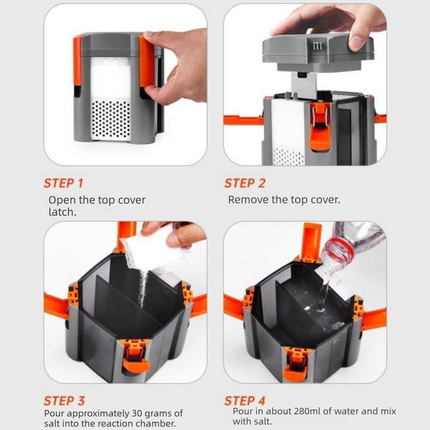 STEP 1
Open the top cover latch.

STEP 2
Remove the top cover.

STEP 3
Pour approximately 30 grams of salt into the reaction chamber.

STEP 4
Pour in about 280ml of water and mix with salt.