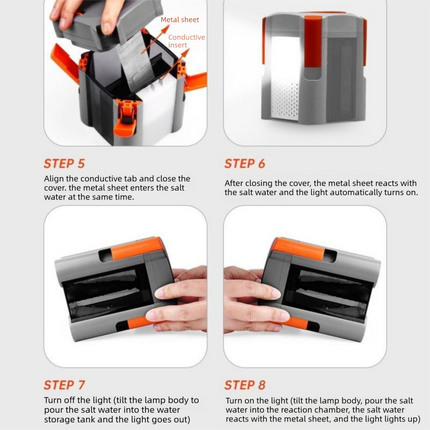 Metal sheet

Conductive insert

STEP 5

Align the conductive tab and close the cover. the metal sheet enters the salt water at the same time.

STEP 6

After closing the cover, the metal sheet reacts with the salt water and the light automatically turns on.

STEP 7

Turn off the light (tilt the lamp body to pour the salt water into the water storage tank and the light goes out)

STEP 8

Turn on the light (tilt the lamp body, pour the salt water into the reaction chamber, the salt water reacts with the metal sheet, and the light lights up)