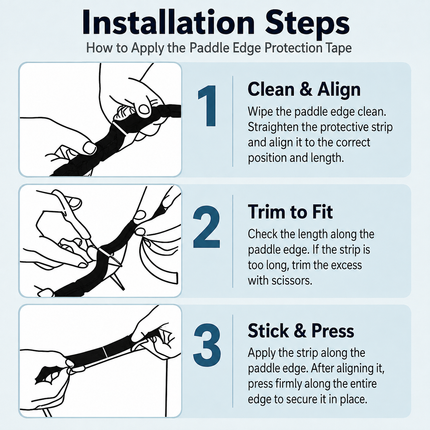 Installation Steps

How to Apply the Paddle Edge Protection Tape

1

Clean & Align

Wipe the paddle edge clean. Straighten the protective strip and align it to the correct position and length.

2

Trim to Fit

Check the length along the paddle edge. If the strip is too long, trim the excess with scissors.

3

Stick & Press

Apply the strip along the paddle edge. After aligning it, press firmly along the entire edge to secure it in place.